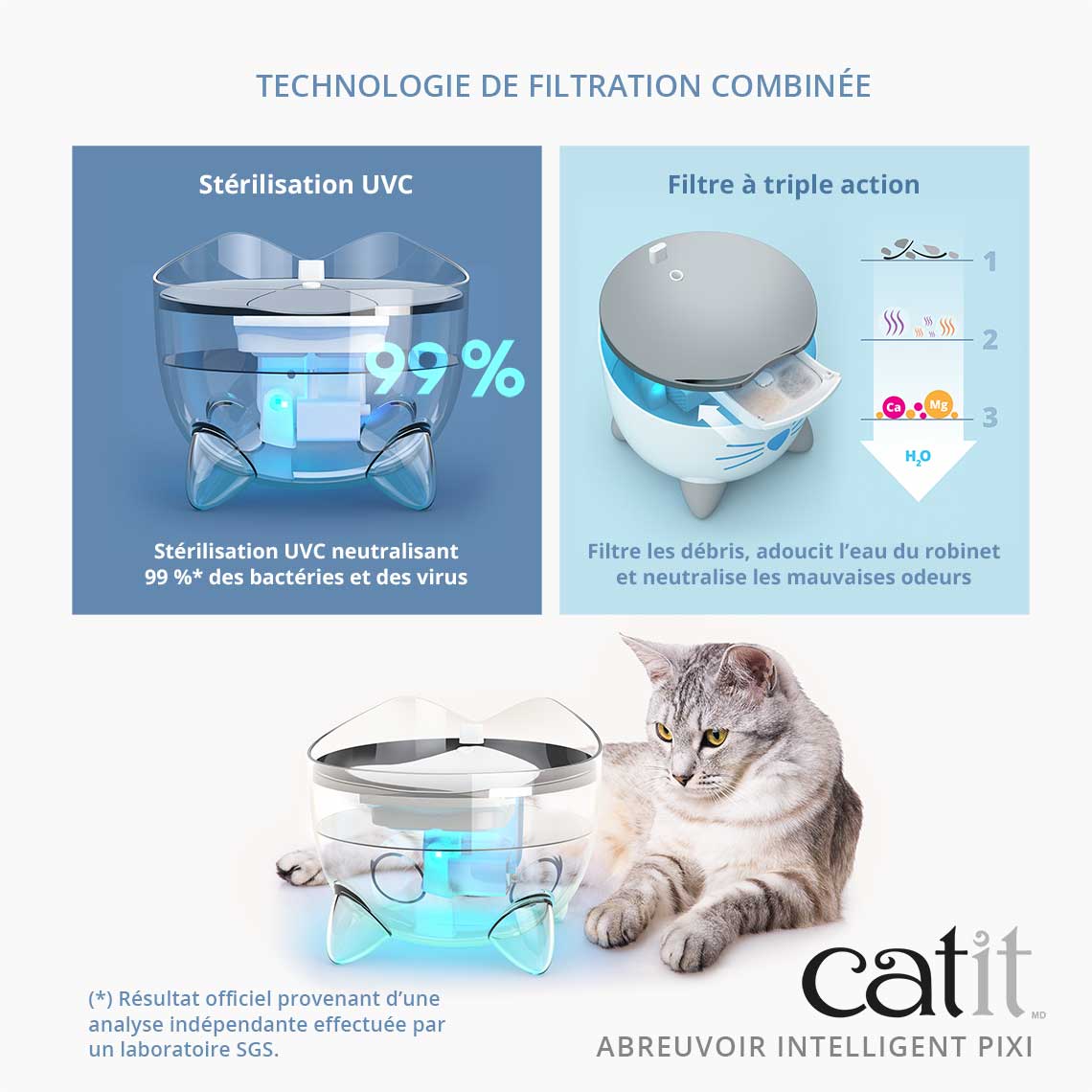 TECHNOLOGIE DE FILTRATION COMBINÉE

Stérilisation UVC

99 %

Stérilisation UVC neutralisant 99 %* des bactéries et des virus

Filtre à triple action

1
2
Ca Mg
3
$H_2O$

Filtre les débris, adoucit l'eau du robinet et neutralise les mauvaises odeurs

(*) Résultat officiel provenant d'une analyse indépendante effectuée par un laboratoire SGS.

catit MD

ABREUVOIR INTELLIGENT PIXI