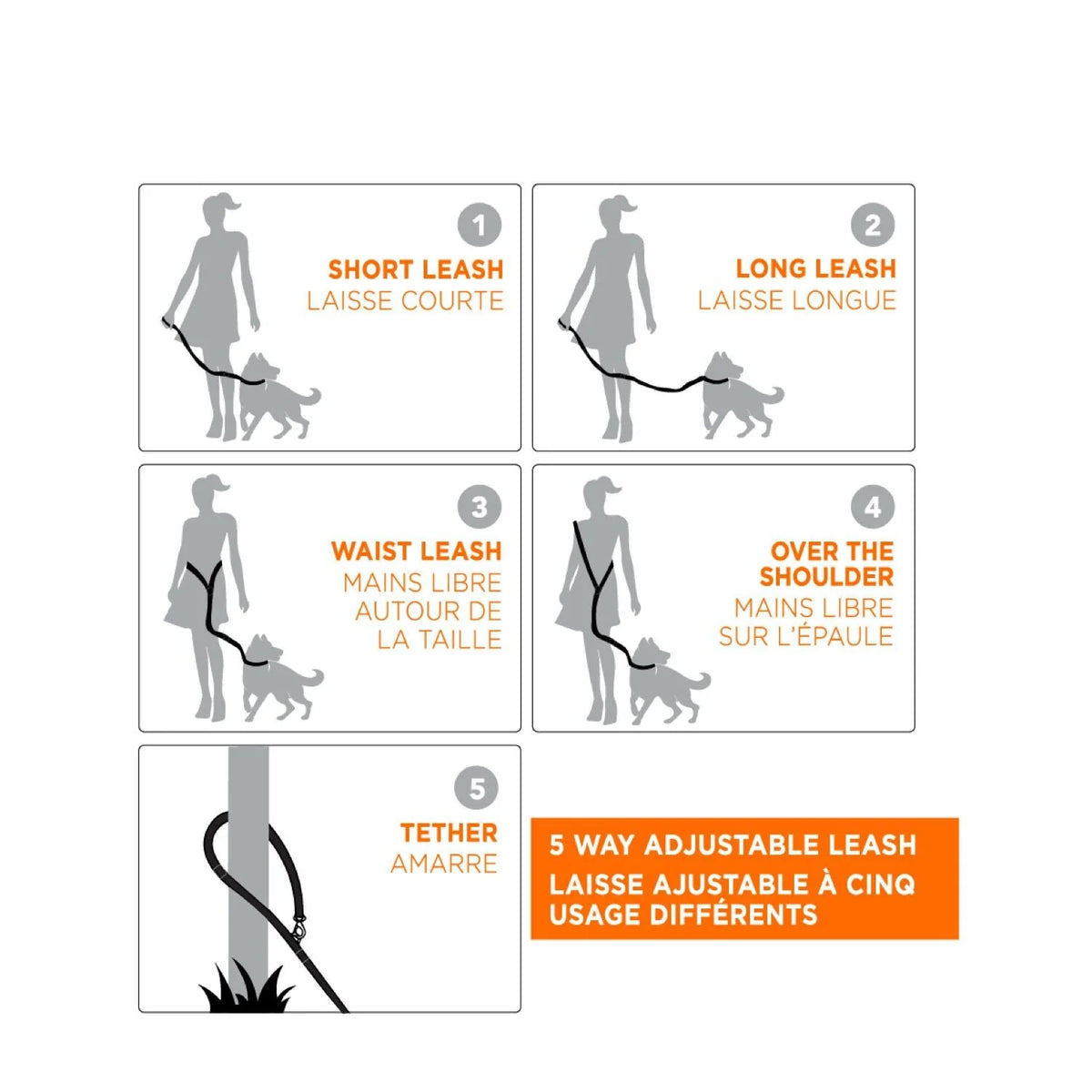 1
SHORT LEASH
LAISSE COURTE

2
LONG LEASH
LAISSE LONGUE

3
WAIST LEASH
MAINS LIBRE AUTOUR DE LA TAILLE

4
OVER THE SHOULDER
MAINS LIBRE SUR L'ÉPAULE

5
TETHER
AMARRE

5 WAY ADJUSTABLE LEASH
LAISSE AJUSTABLE À CINQ USAGE DIFFÉRENTS